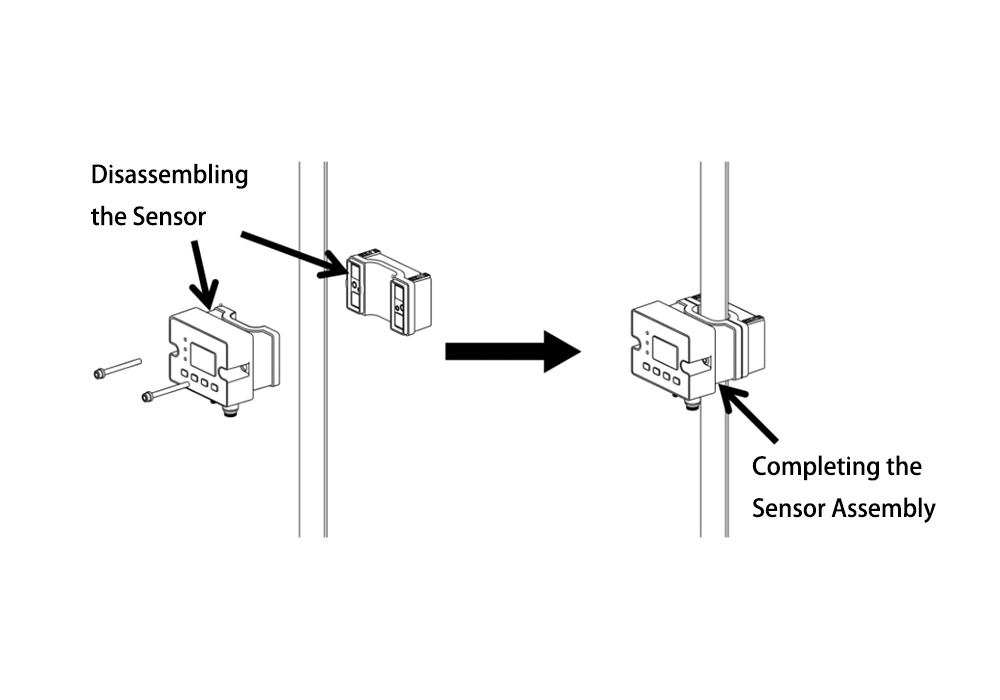 Disassembling the Sensor

Completing the Sensor Assembly